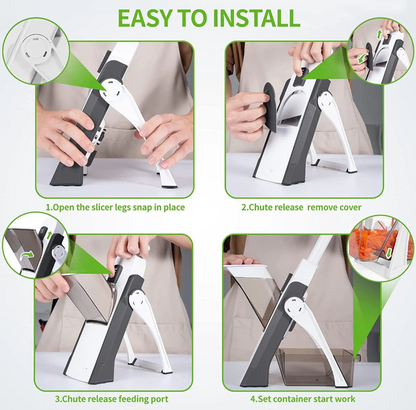 EASY TO INSTALL

1.Open the slicer legs snap in place

2.Chute release  remove cover

3.Chute release feeding port

4.Set container start work